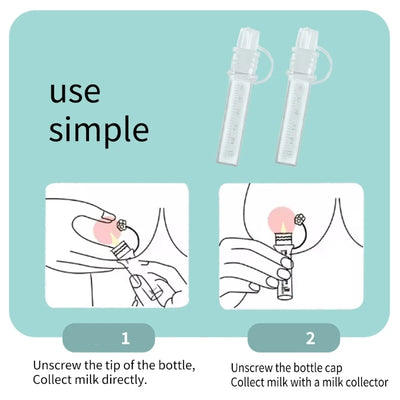 use simple

1

Unscrew the tip of the bottle, Collect milk directly.

2

Unscrew the bottle cap Collect milk with a milk collector